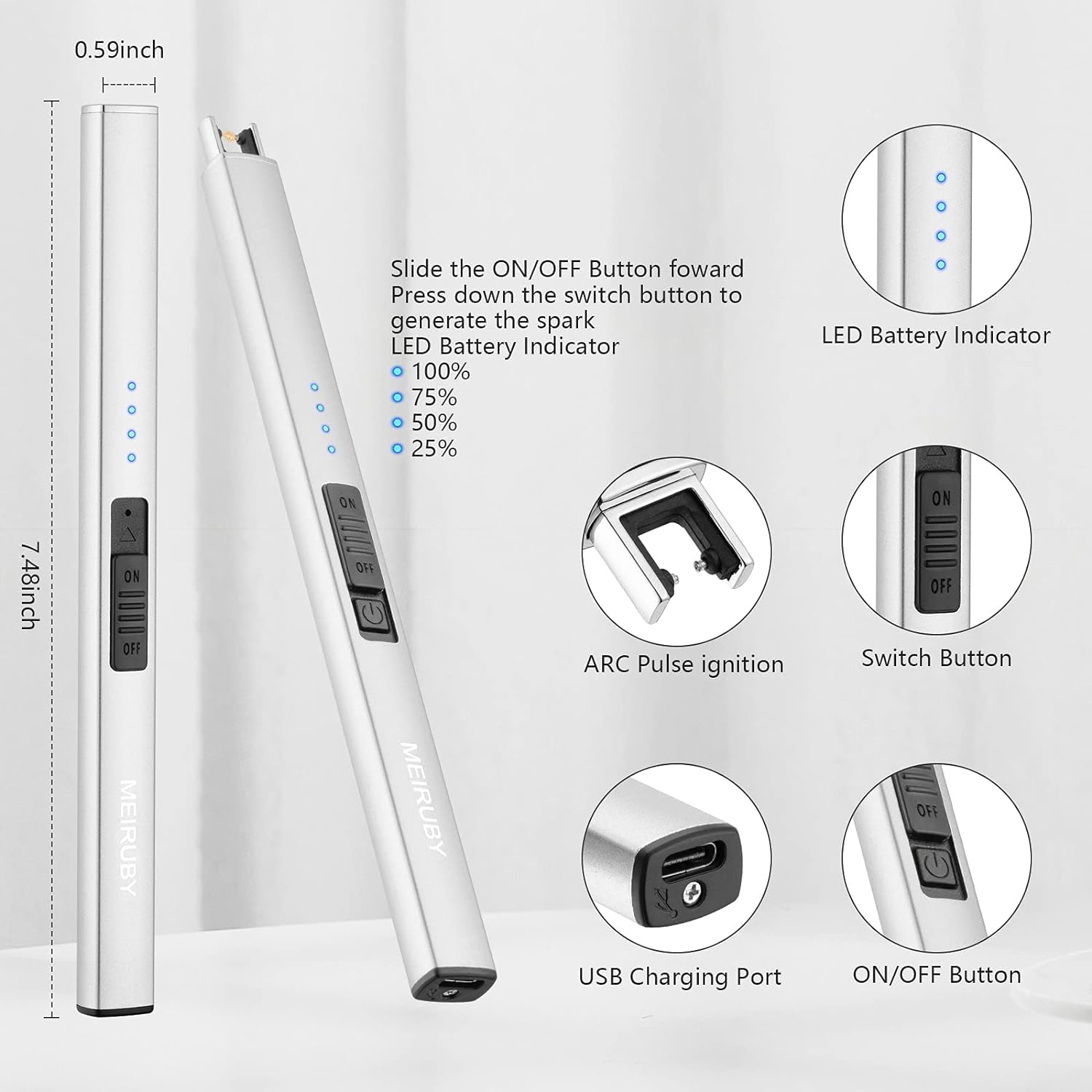 0.59inch

7.48inch

ON
OFF

MEIRUBY

ON
OFF

MEIRUBY

Slide the ON/OFF Button foward
Press down the switch button to generate the spark
LED Battery Indicator
100%
75%
50%
25%

LED Battery Indicator

ARC Pulse ignition

ON
OFF

Switch Button

USB Charging Port

OFF

ON/OFF Button