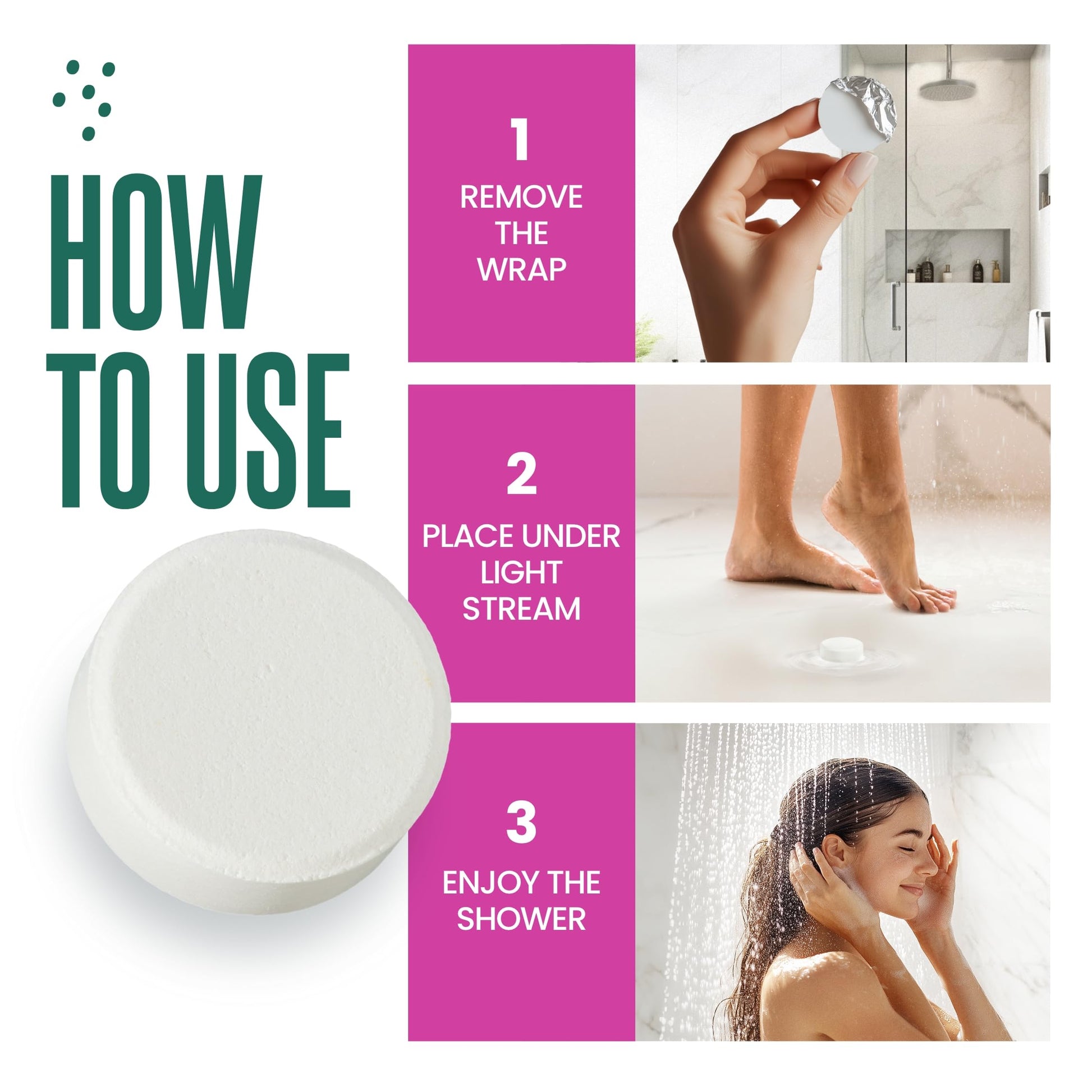 HOW TO USE

1
REMOVE THE WRAP

2
PLACE UNDER LIGHT STREAM

3
ENJOY THE SHOWER